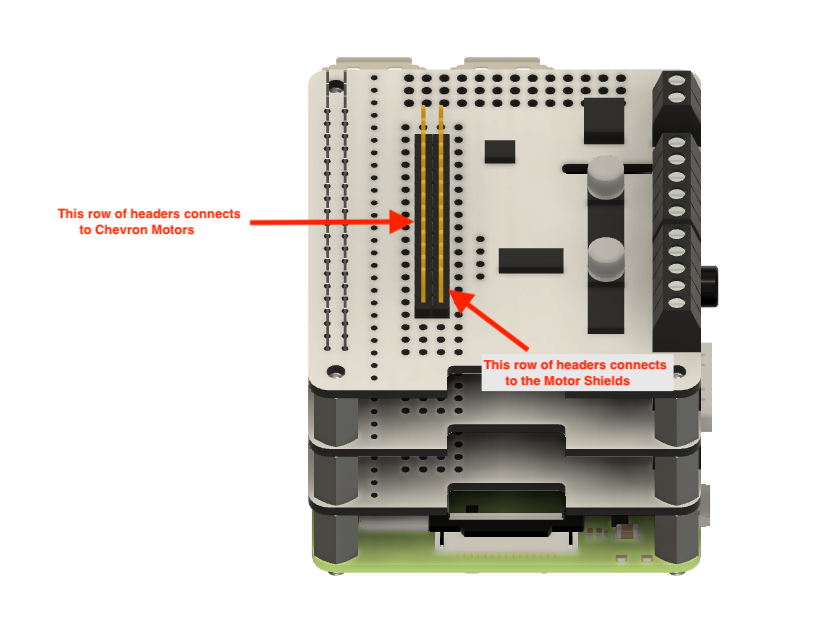 This row of headers connects to Chevron Motors

This row of headers connects to the Motor Shields