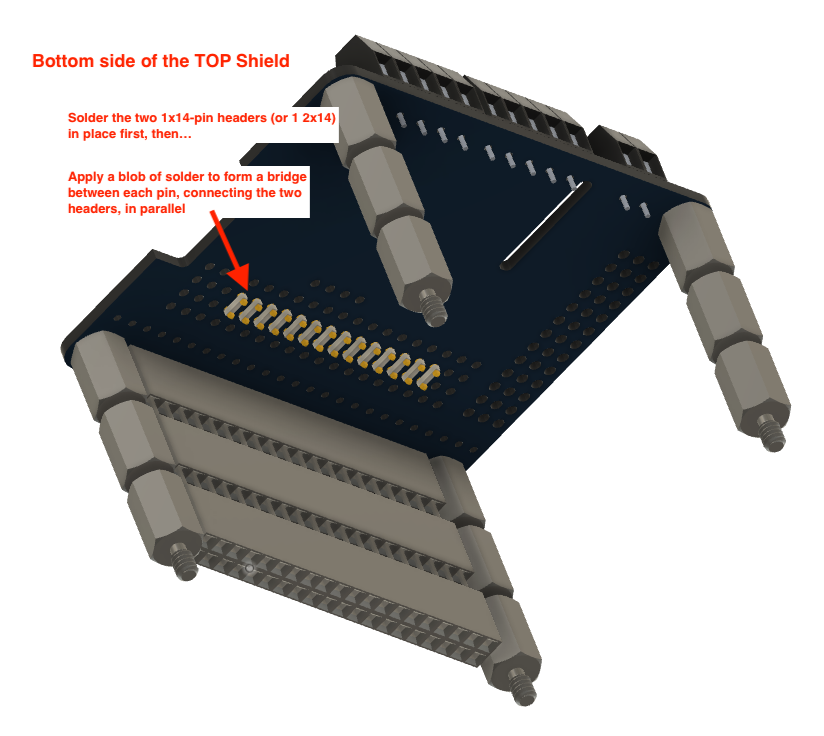 Bottom side of the TOP Shield

Solder the two 1x14-pin headers (or 1 2x14) in place first, then…

Apply a blob of solder to form a bridge between each pin, connecting the two headers, in parallel