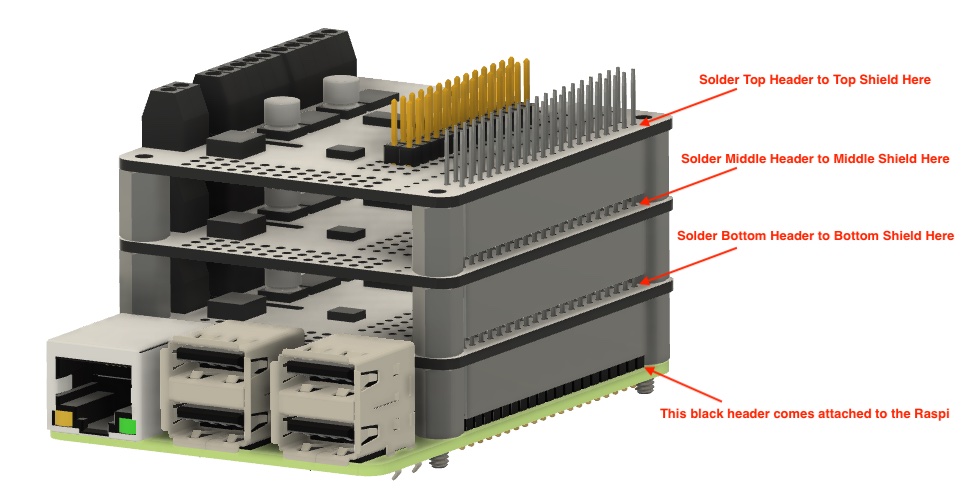 Solder Top Header to Top Shield Here

Solder Middle Header to Middle Shield Here

Solder Bottom Header to Bottom Shield Here

This black header comes attached to the Raspi